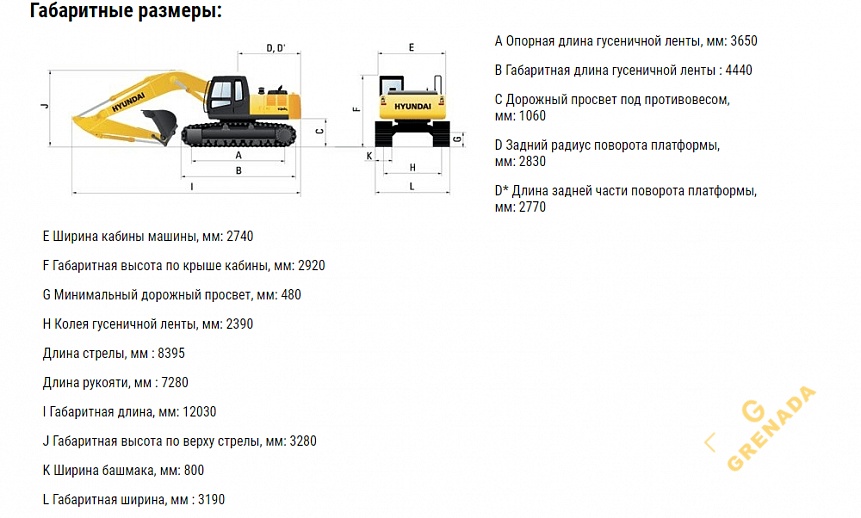 Габаритные размеры:

D, D'

J

HYUNDAI

C

A

B

I

E

F

HYUNDAI

G

K

H

L

A Опорная длина гусеничной ленты, мм: 3650

B Габаритная длина гусеничной ленты : 4440

C Дорожный просвет под противовесом, мм: 1060

D Задний радиус поворота платформы, мм: 2830

D* Длина задней части поворота платформы, мм: 2770

E Ширина кабины машины, мм: 2740

F Габаритная высота по крыше кабины, мм: 2920

G Минимальный дорожный просвет, мм: 480

H Колея гусеничной ленты, мм: 2390

Длина стрелы, мм : 8395

Длина рукояти, мм : 7280

I Габаритная длина, мм: 12030

J Габаритная высота по верху стрелы, мм: 3280

K Ширина башмака, мм: 800

L Габаритная ширина, мм : 3190

G GRENADA