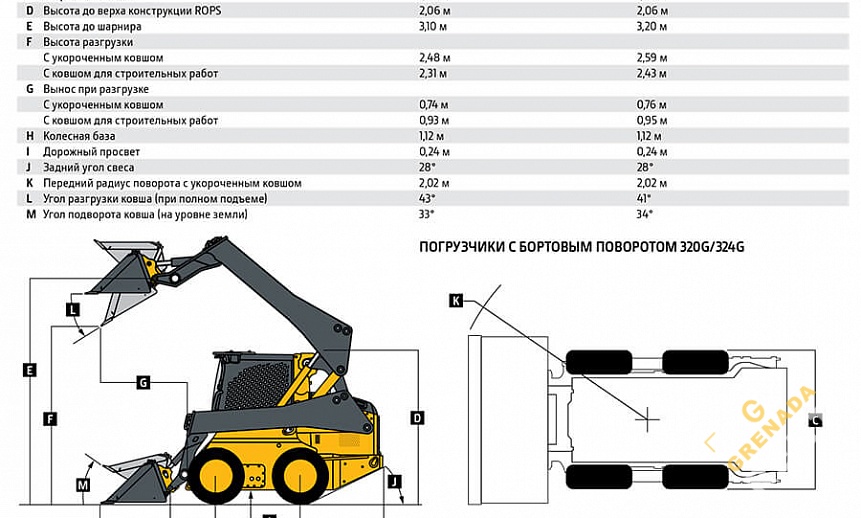 | | | | |
|---|---|---|---|
| D | Высота до верха конструкции ROPS | 2,06 м | 2,06 м |
| E | Высота до шарнира | 3,10 м | 3,20 м |
| F | Высота разгрузки | | |
| | С укороченным ковшом | 2,48 м | 2,59 м |
| | С ковшом для строительных работ | 2,31 м | 2,43 м |
| G | Вынос при разгрузке | | |
| | С укороченным ковшом | 0,74 м | 0,76 м |
| | С ковшом для строительных работ | 0,93 м | 0,95 м |
| H | Колесная база | 1,12 м | 1,12 м |
| I | Дорожный просвет | 0,24 м | 0,24 м |
| J | Задний угол свеса | 28° | 28° |
| K | Передний радиус поворота с укороченным ковшом | 2,02 м | 2,02 м |
| L | Угол разгрузки ковша (при полном подъеме) | 43° | 41° |
| M | Угол подворота ковша (на уровне земли) | 33° | 34° |

ПОГРУЗЧИКИ С БОРТОВЫМ ПОВОРОТОМ 320G/324G

L

E

G

F

D

M

J

K

C

G GRENADA