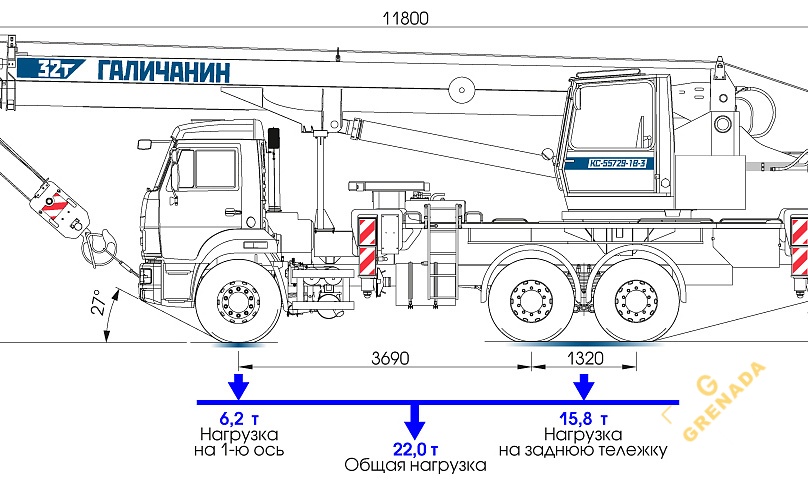 11800

32т ГАЛИЧАНИН

КС-55729-1В-3

27°

3690

1320

6,2 т
Нагрузка
на 1-ю ось

22,0 т
Общая нагрузка

15,8 т
Нагрузка
на заднюю тележку

G GRENADA