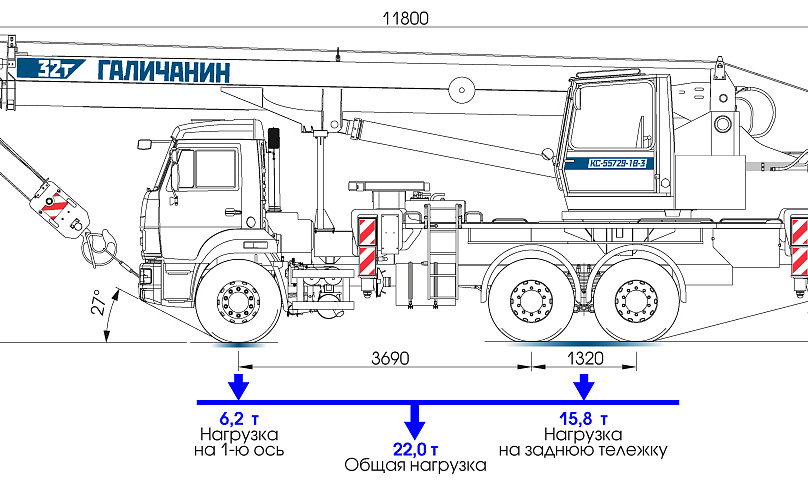 11800

32т ГАЛИЧАНИН

КС-55729-1В-3

27°

3690

1320

6,2 т
Нагрузка
на 1-ю ось

22,0 т
Общая нагрузка

15,8 т
Нагрузка
на заднюю тележку