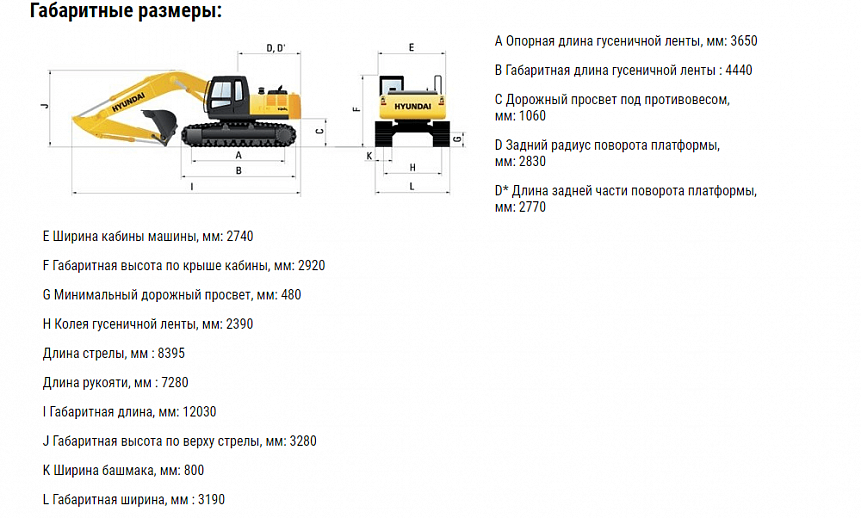 Габаритные размеры:

D, D'
J
HYUNDAI
C
A
B
I

E
F
HYUNDAI
G
K
H
L

A Опорная длина гусеничной ленты, мм: 3650

B Габаритная длина гусеничной ленты : 4440

C Дорожный просвет под противовесом, мм: 1060

D Задний радиус поворота платформы, мм: 2830

D* Длина задней части поворота платформы, мм: 2770

E Ширина кабины машины, мм: 2740

F Габаритная высота по крыше кабины, мм: 2920

G Минимальный дорожный просвет, мм: 480

H Колея гусеничной ленты, мм: 2390

Длина стрелы, мм : 8395

Длина рукояти, мм : 7280

I Габаритная длина, мм: 12030

J Габаритная высота по верху стрелы, мм: 3280

K Ширина башмака, мм: 800

L Габаритная ширина, мм : 3190